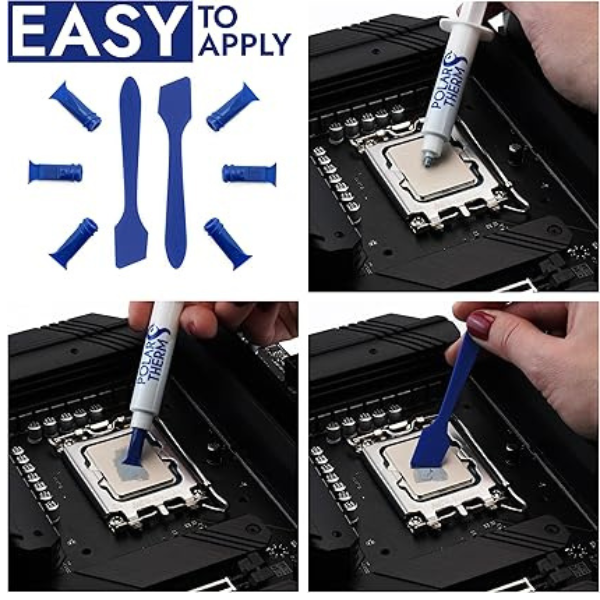 EASY TO APPLY

POLAR THERM

POLAR THERM