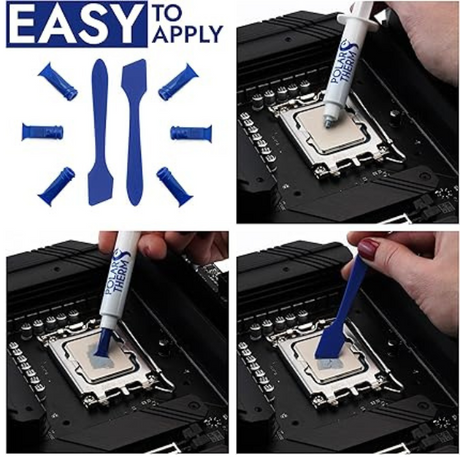 EASY TO APPLY

POLAR THERM

POLAR THERM