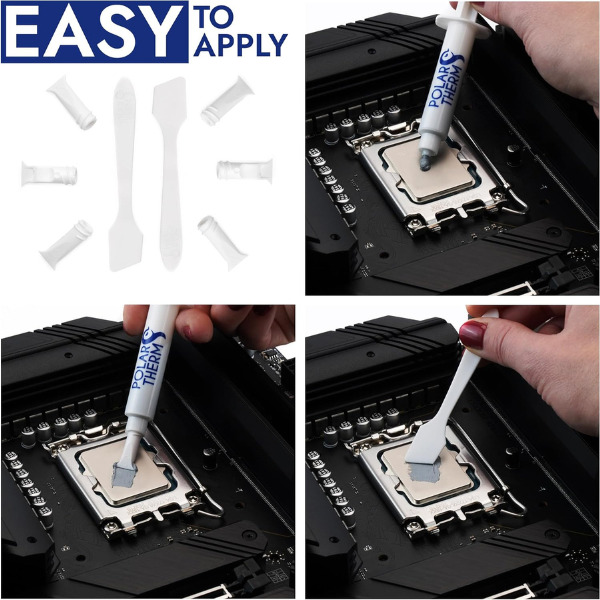 EASY TO APPLY

POLAR THERM

POLAR THERM