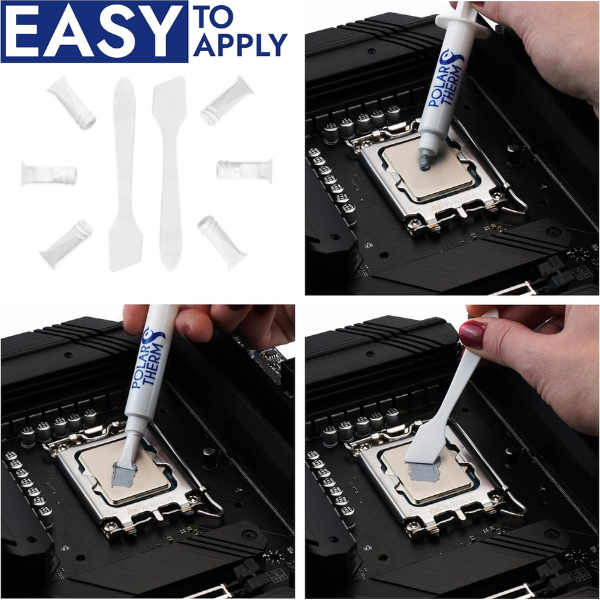 EASY TO APPLY

POLAR THERM

POLAR THERM